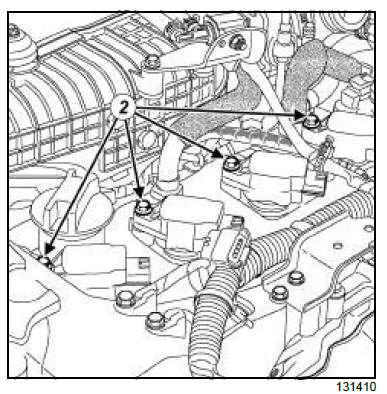 2

131410