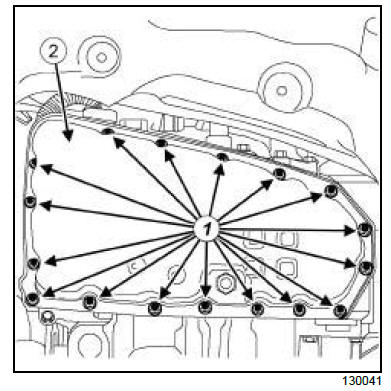 2

1

130041