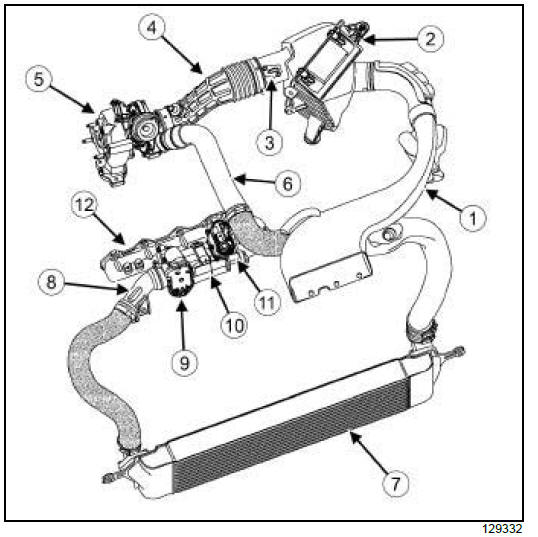 4
2
5
3
6
1
12
8
11
10
9
7
129332