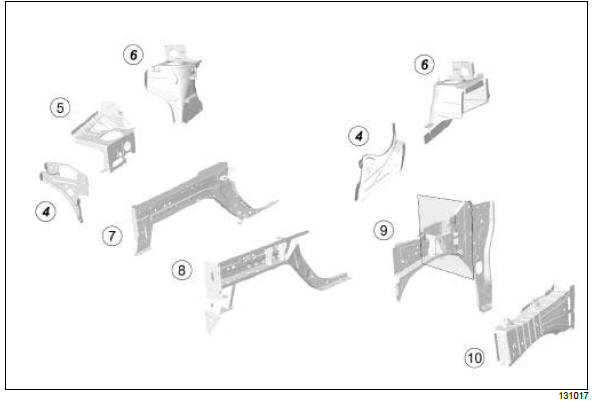 6
5
4
7
8
6
4
9
10
131017