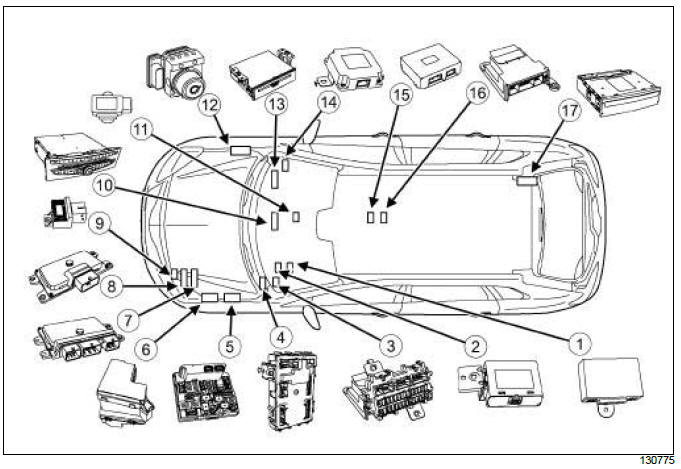 12
13
14
15
16
17
11
10
9
8
7
6
5
4
3
2
1
130775